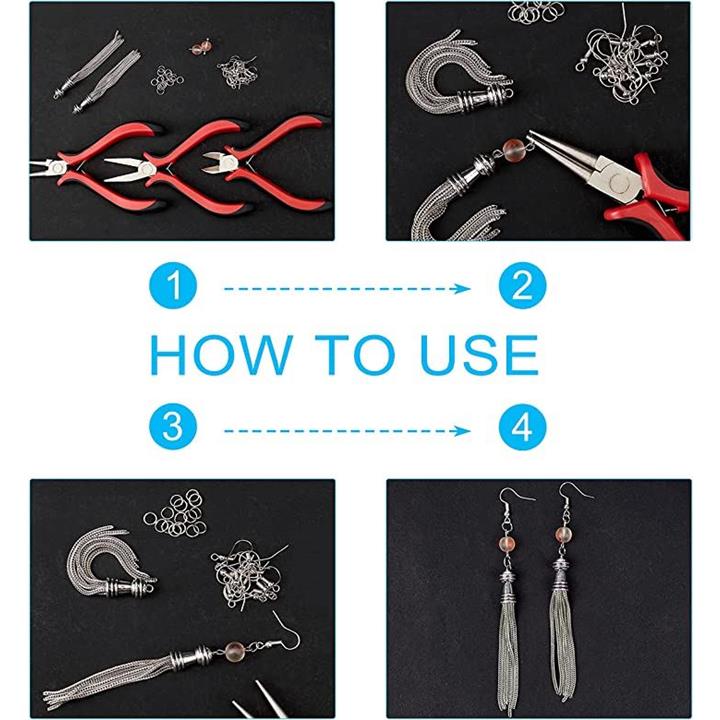 1
2
HOW TO USE
3
4