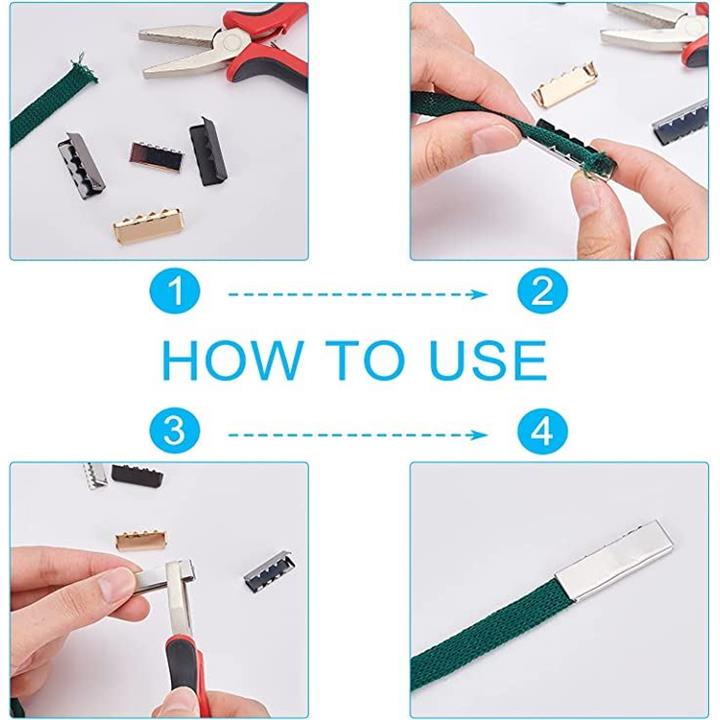 1

2

HOW TO USE

3

4