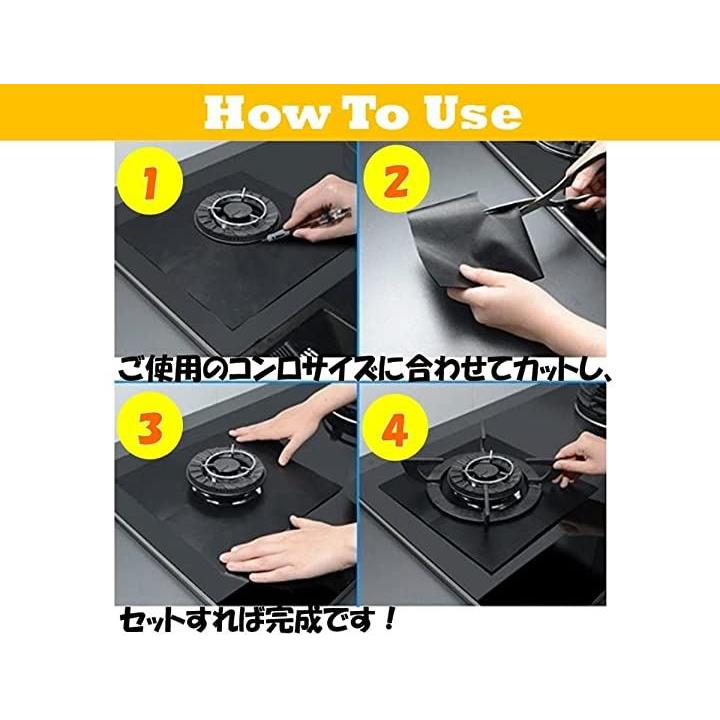 How To Use

1

2

ご使用のコンロサイズに合わせてカットし、

3

4

セットすれば完成です！