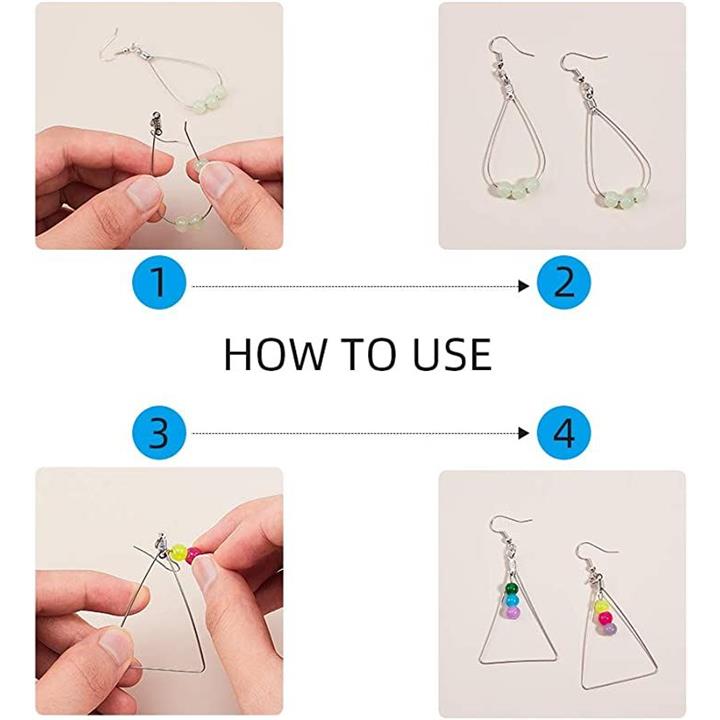 1

2

HOW TO USE

3

4