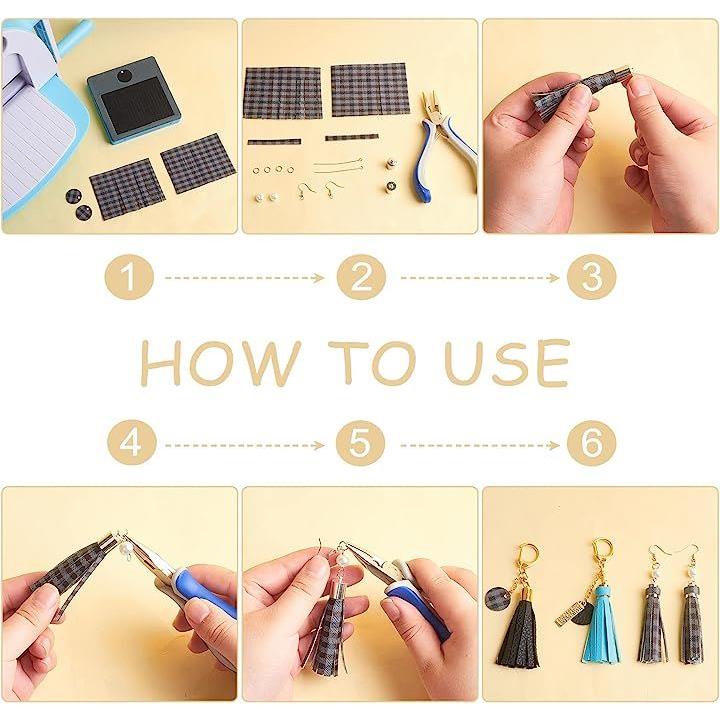 1
2
3

HOW TO USE

4
5
6