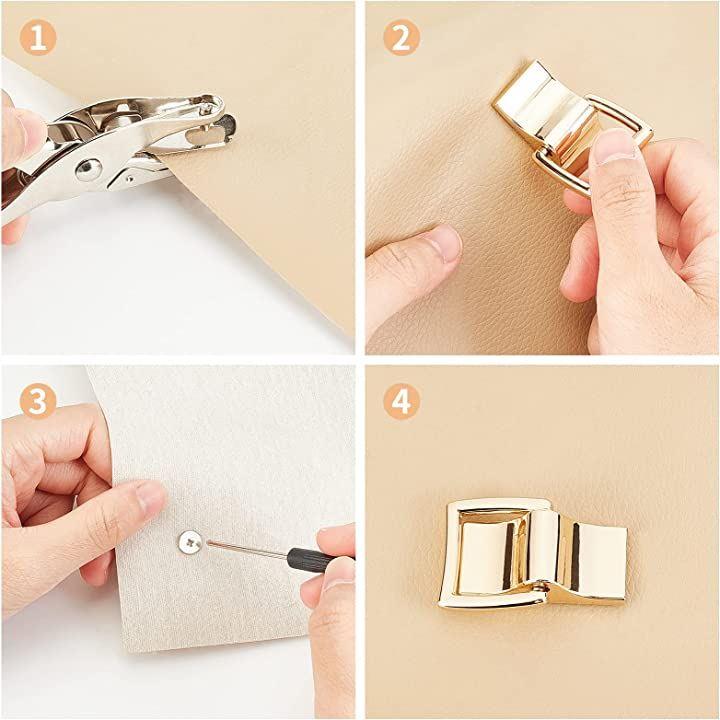 1

2

3

4