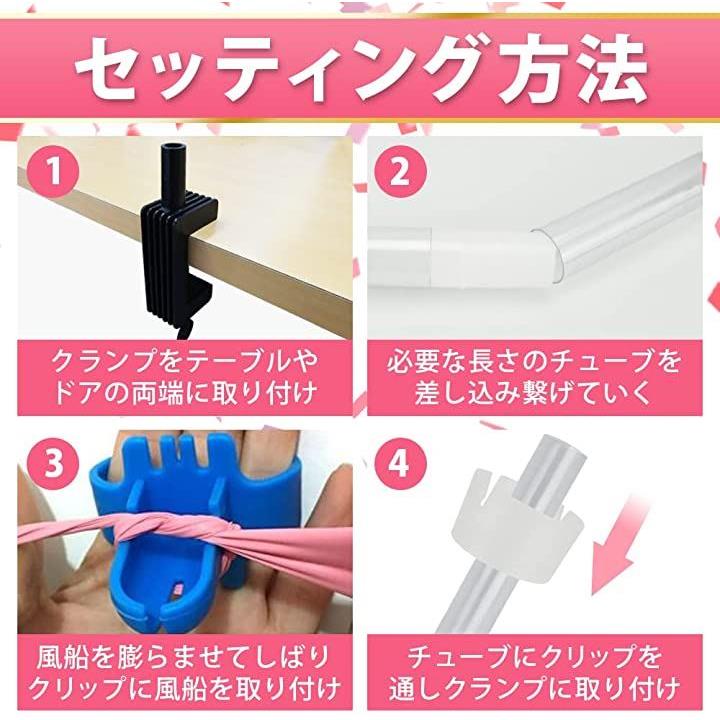 セッティング方法

1
クランプをテーブルやドアの両端に取り付け

2
必要な長さのチューブを差し込み繋げていく

3
風船を膨らませてしばりクリップに風船を取り付け

4
チューブにクリップを通しクランプに取り付け