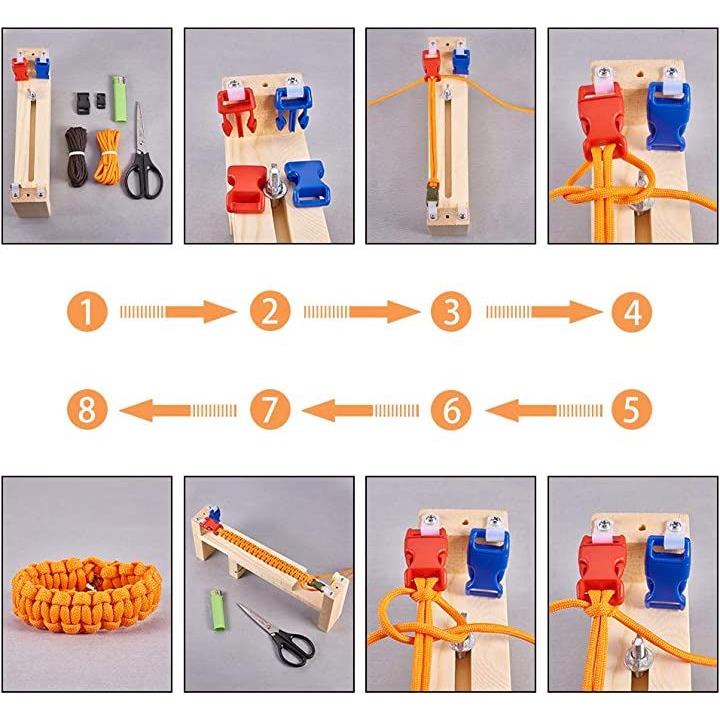 1 2 3 4

8 7 6 5