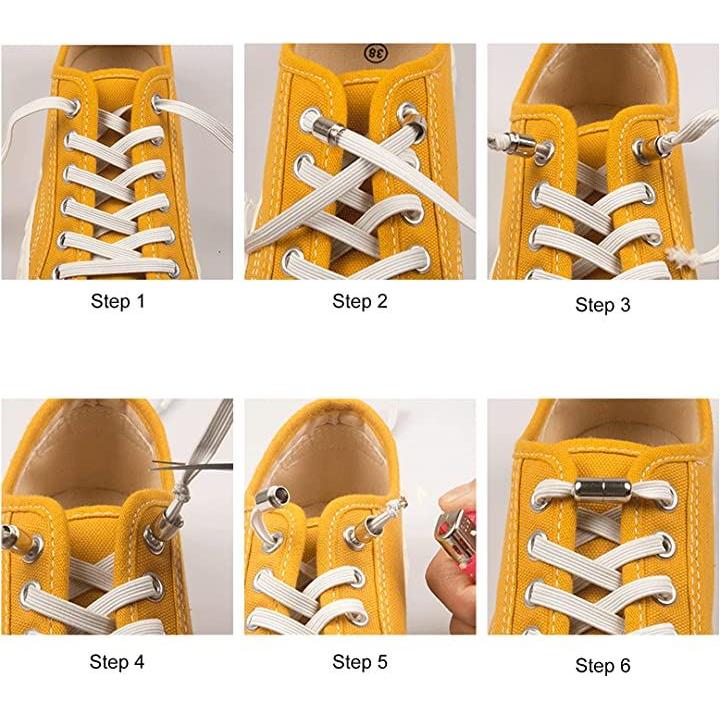 38

Step 1

Step 2

Step 3

Step 4

Step 5

Step 6