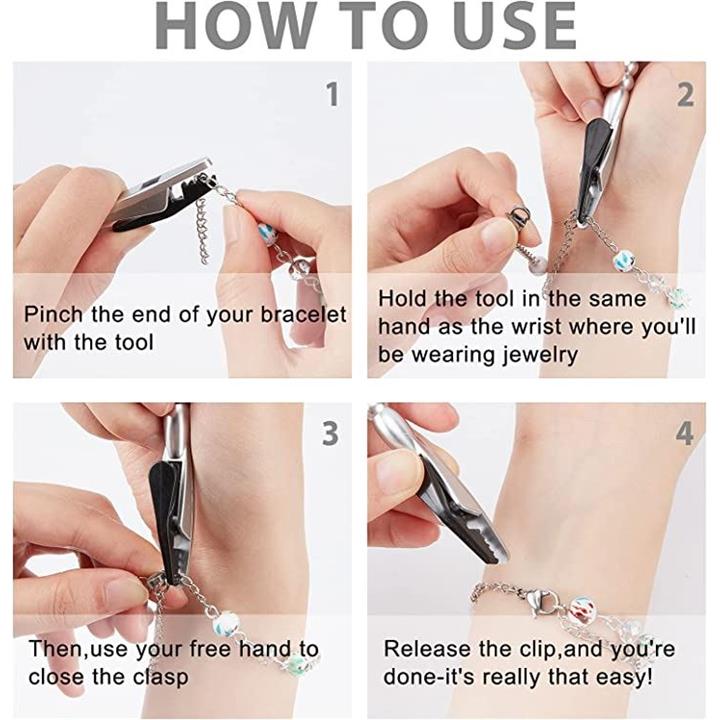 HOW TO USE

1

Pinch the end of your bracelet with the tool

2

Hold the tool in the same hand as the wrist where you'll be wearing jewelry

3

Then,use your free hand to close the clasp

4

Release the clip,and you're done-it's really that easy!