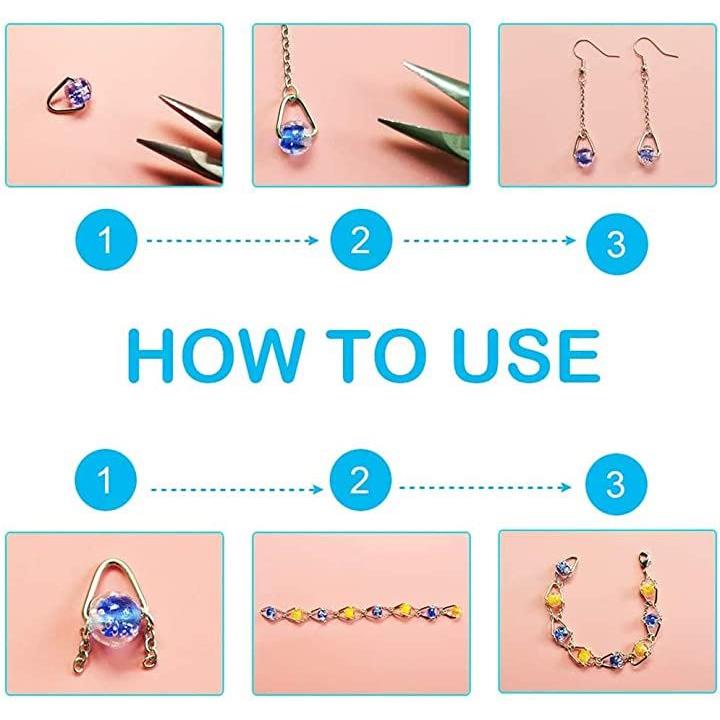 1
2
3

HOW TO USE

1
2
3