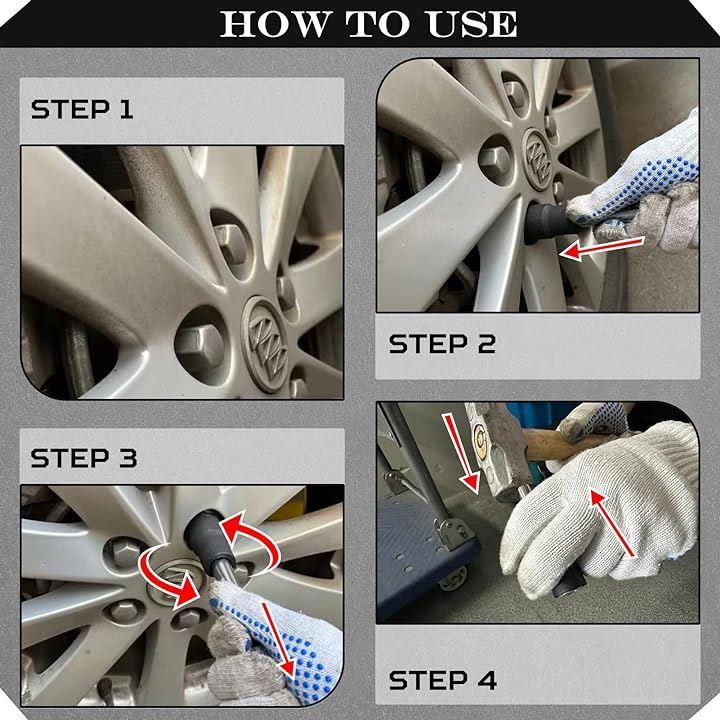 HOW TO USE

STEP 1

STEP 2

STEP 3

STEP 4