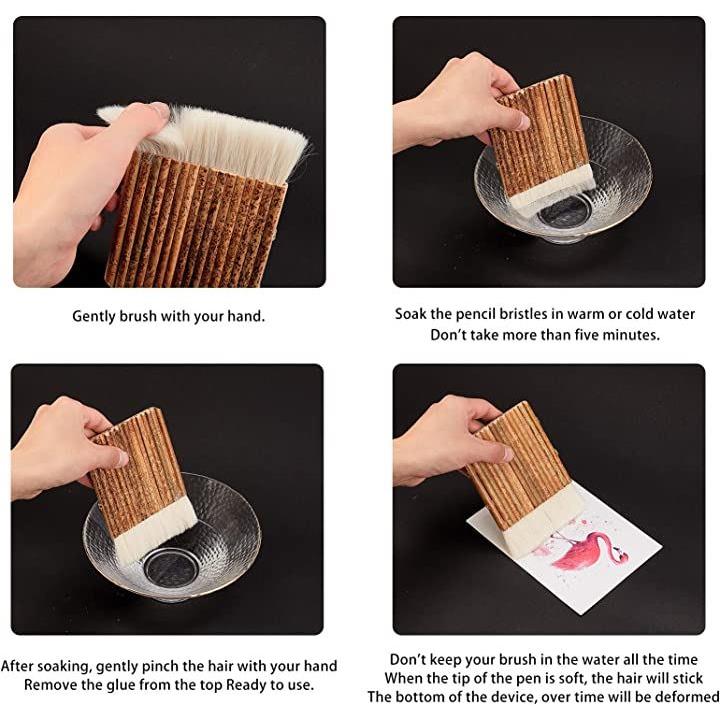 Gently brush with your hand.

Soak the pencil bristles in warm or cold water
Don't take more than five minutes.

After soaking, gently pinch the hair with your hand
Remove the glue from the top Ready to use.

Don't keep your brush in the water all the time
When the tip of the pen is soft, the hair will stick
The bottom of the device, over time will be deformed