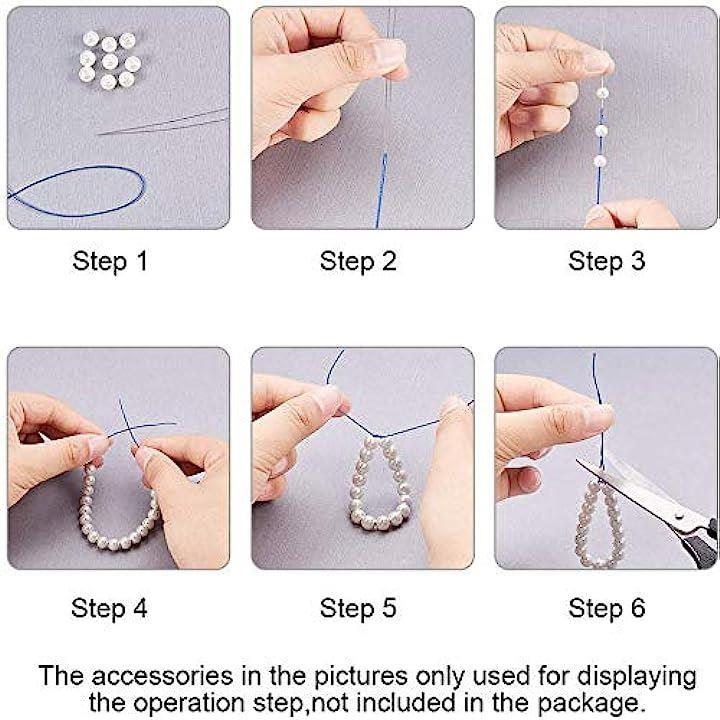 Step 1

Step 2

Step 3

Step 4

Step 5

Step 6

The accessories in the pictures only used for displaying the operation step,not included in the package.