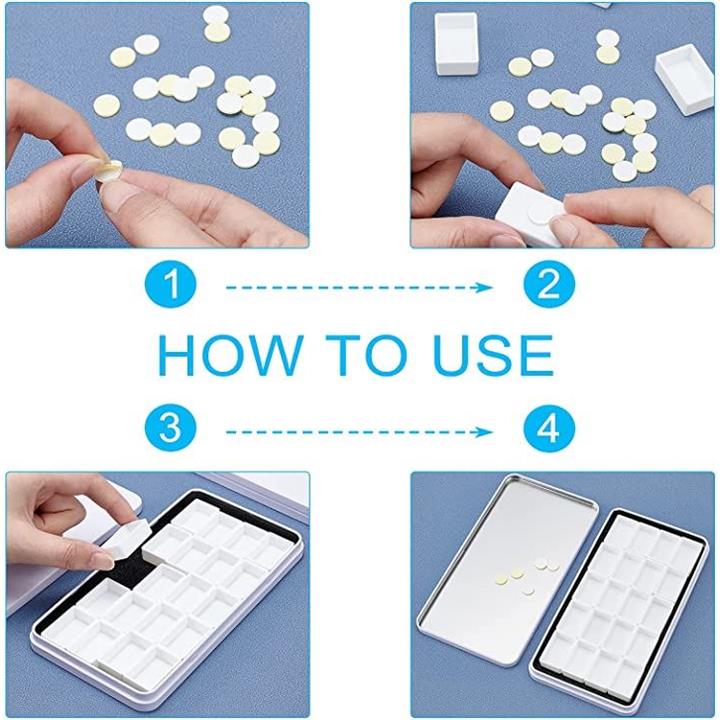 1

2

HOW TO USE

3

4