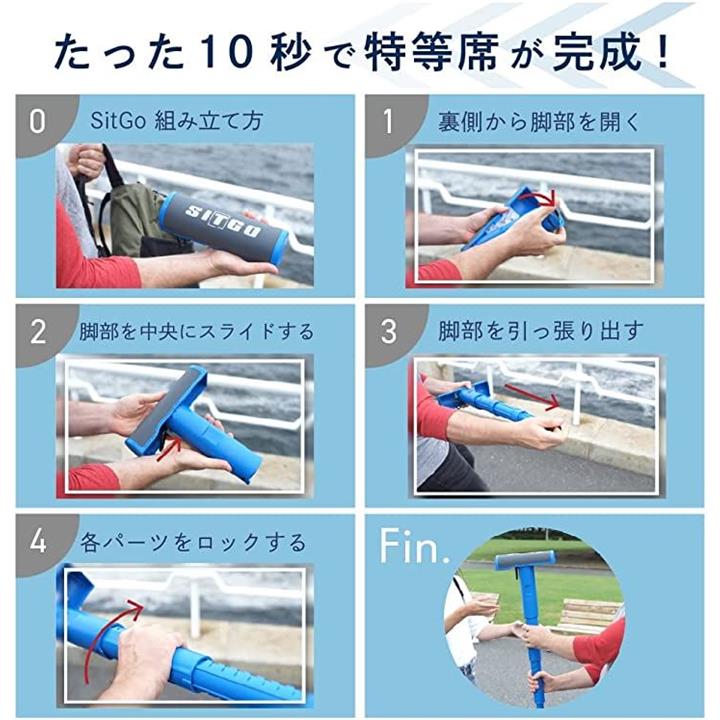 たった10秒で特等席が完成！

0
SitGo 組み立て方
SITGO

1
裏側から脚部を開く

2
脚部を中央にスライドする

3
脚部を引っ張り出す

4
各パーツをロックする

Fin.