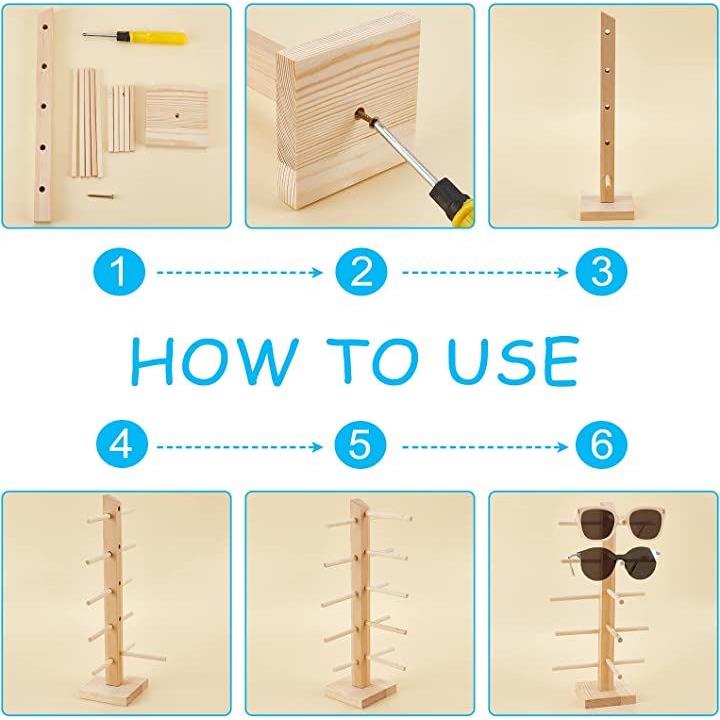 1 2 3

HOW TO USE

4 5 6