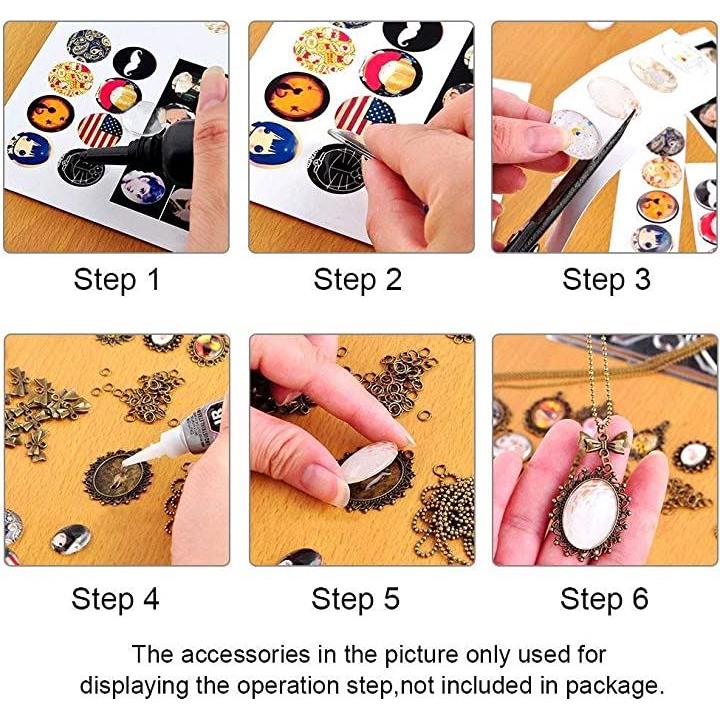 Step 1

Step 2

Step 3

Step 4

Step 5

Step 6

The accessories in the picture only used for displaying the operation step,not included in package.