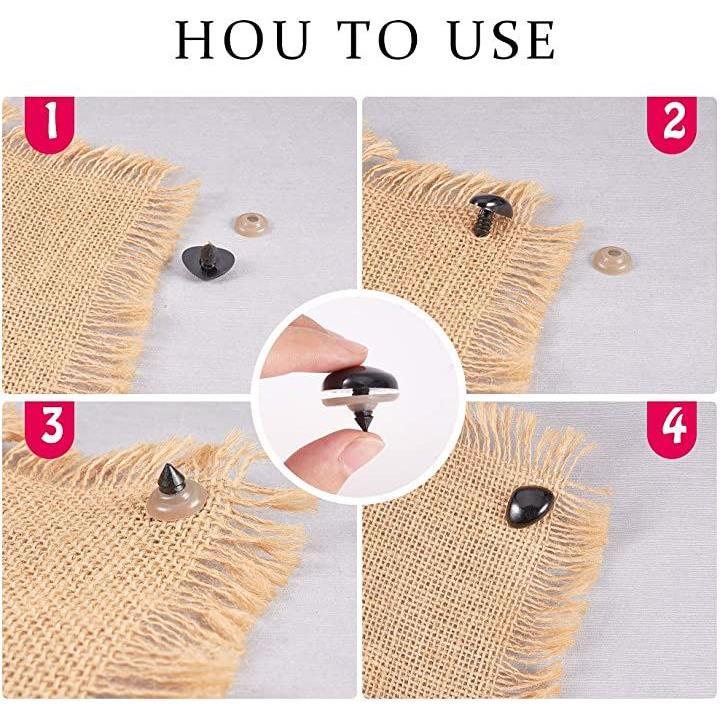 HOU TO USE

1

2

3

4