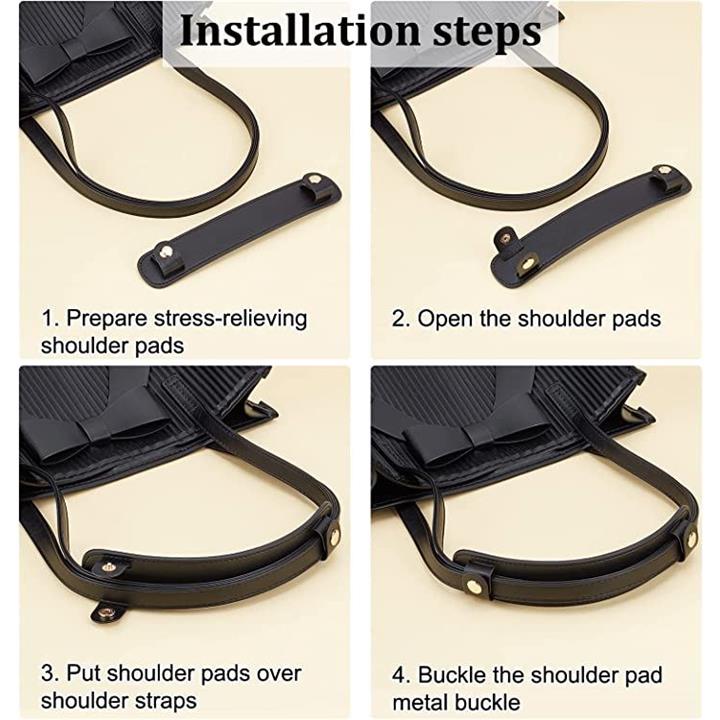 Installation steps

1. Prepare stress-relieving shoulder pads

2. Open the shoulder pads

3. Put shoulder pads over shoulder straps

4. Buckle the shoulder pad metal buckle