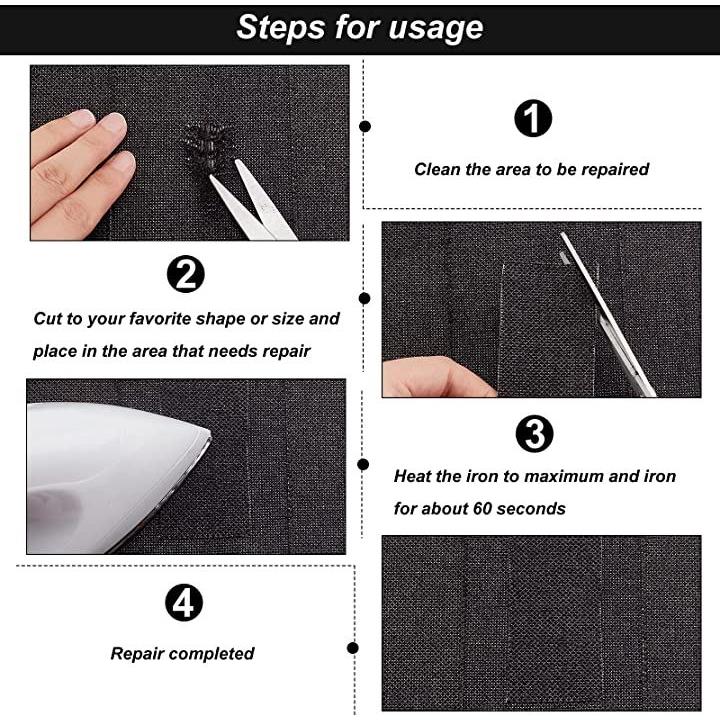 Steps for usage

1

Clean the area to be repaired

2

Cut to your favorite shape or size and place in the area that needs repair

3

Heat the iron to maximum and iron for about 60 seconds

4

Repair completed