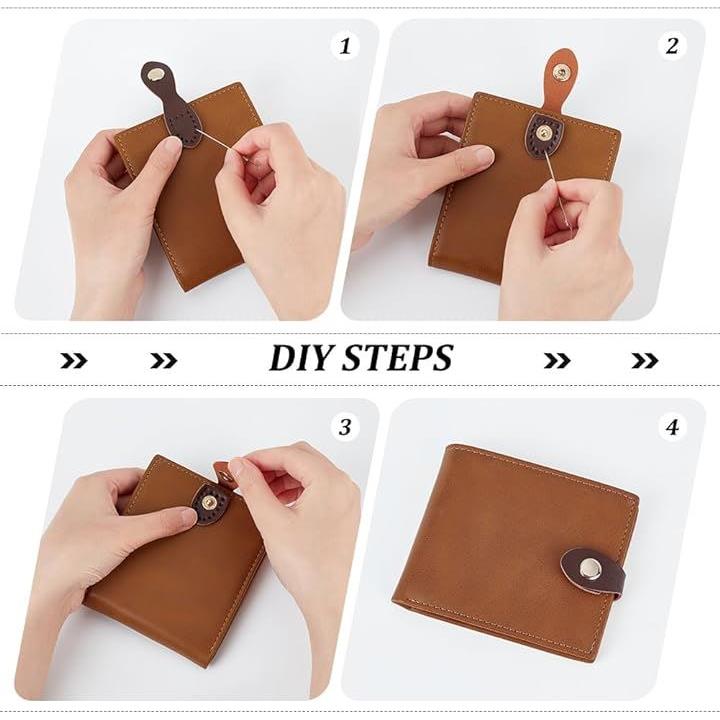 1

2

» » DIY STEPS » »

3

4