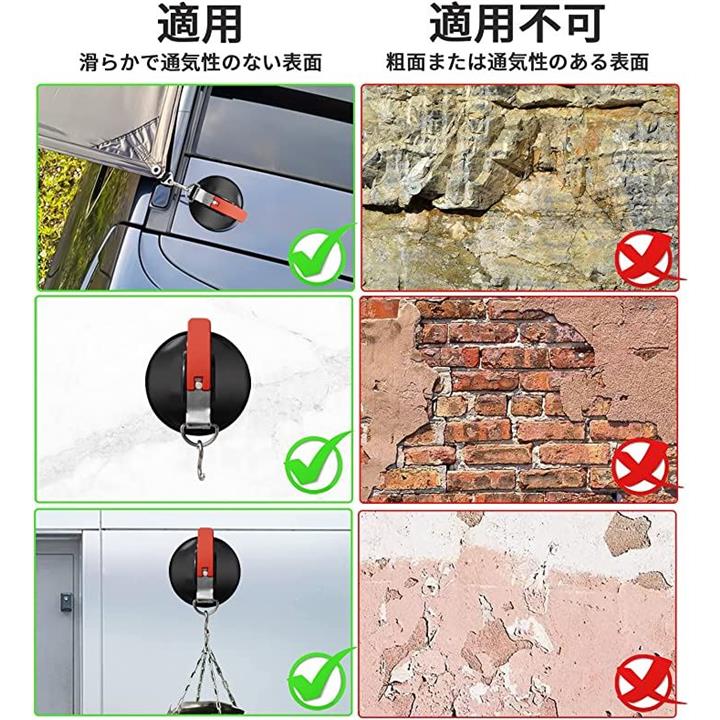 適用
滑らかで通気性のない表面

適用不可
粗面または通気性のある表面