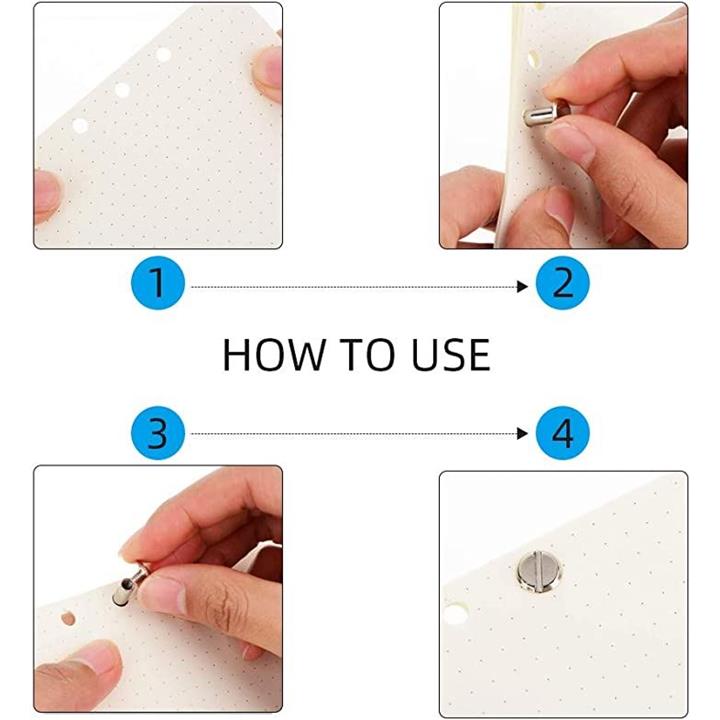 1

2

HOW TO USE

3

4