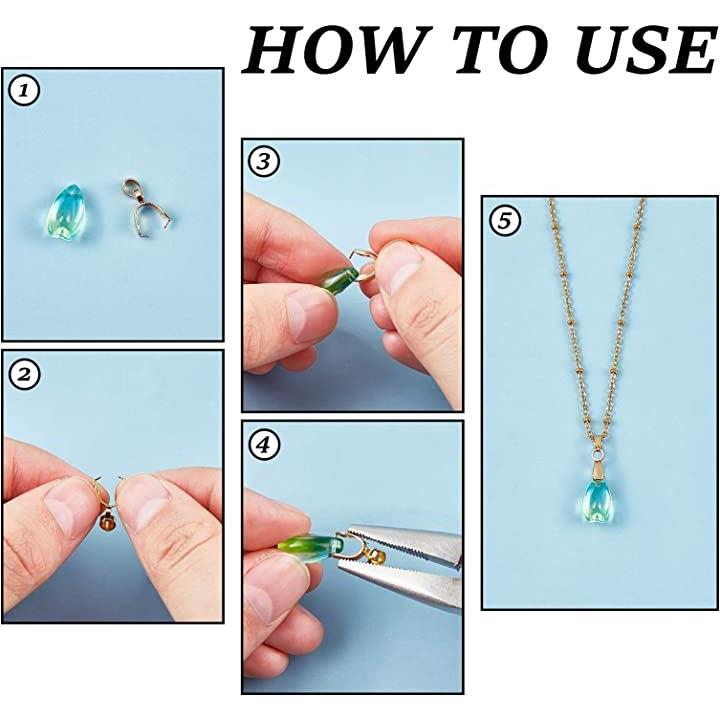 HOW TO USE

1

2

3

4

5