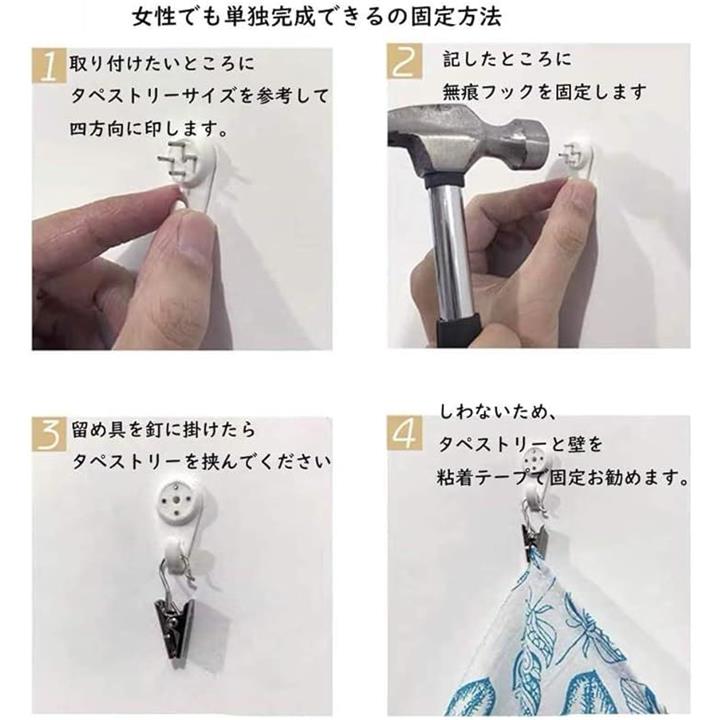 女性でも単独完成できるの固定方法

1 取り付けたいところに
タペストリーサイズを参考して
四方向に印します。

2 記したところに
無痕フックを固定します

3 留め具を釘に掛けたら
タペストリーを挟んでください

4 しわないため、
タペストリーと壁を
粘着テープで固定お勧めます。