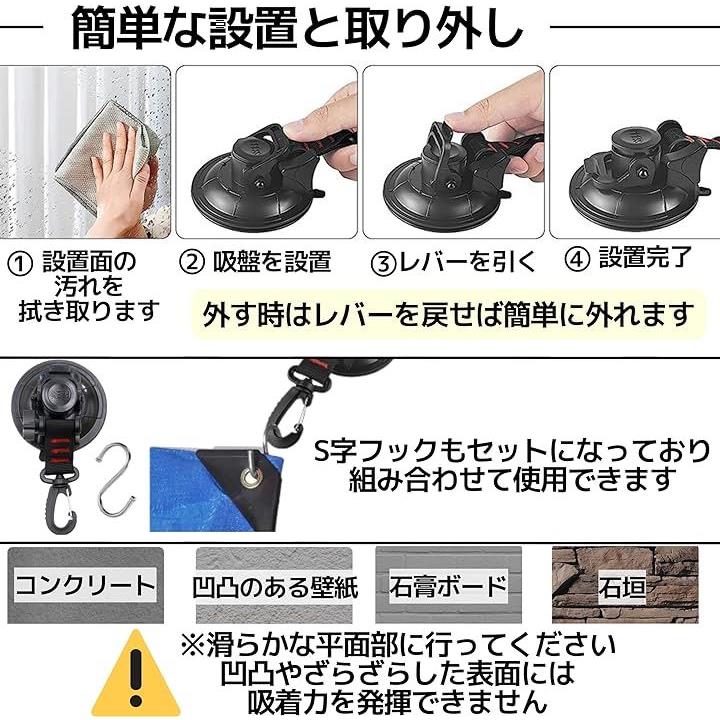 簡単な設置と取り外し

① 設置面の汚れを拭き取ります

② 吸盤を設置

③レバーを引く

④ 設置完了

外す時はレバーを戻せば簡単に外れます

S字フックもセットになっており組み合わせて使用できます

コンクリート

凹凸のある壁紙

石膏ボード

石垣

※滑らかな平面部に行ってください
凹凸やざらざらした表面には
吸着力を発揮できません