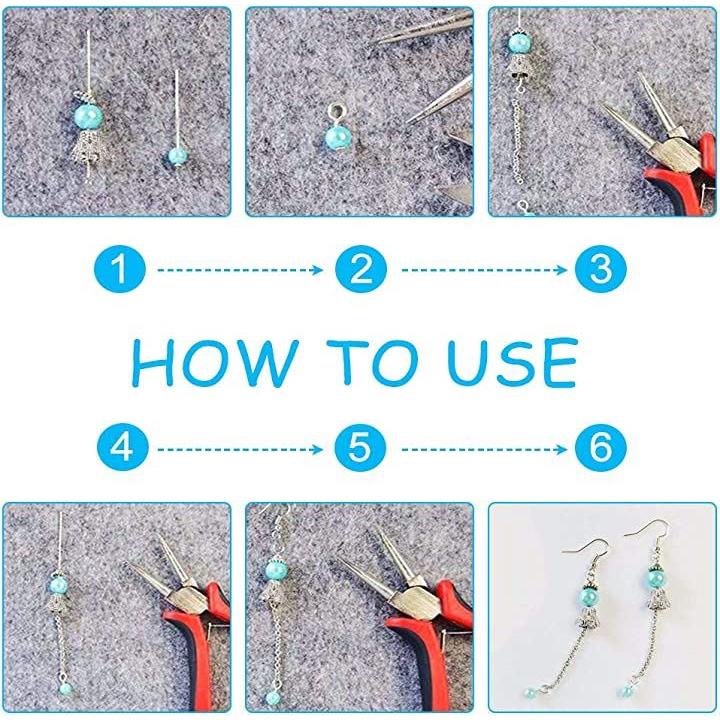 1 2 3

HOW TO USE

4 5 6