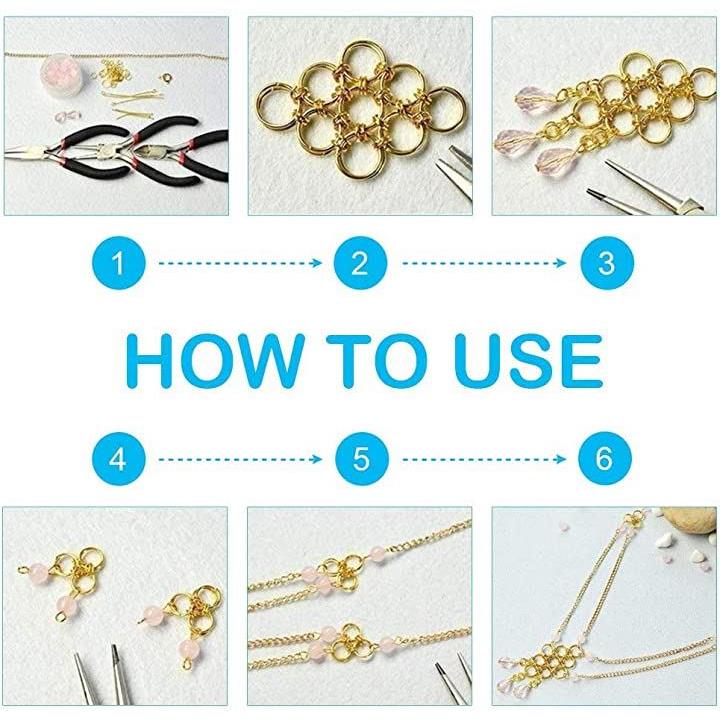 1 2 3

HOW TO USE

4 5 6