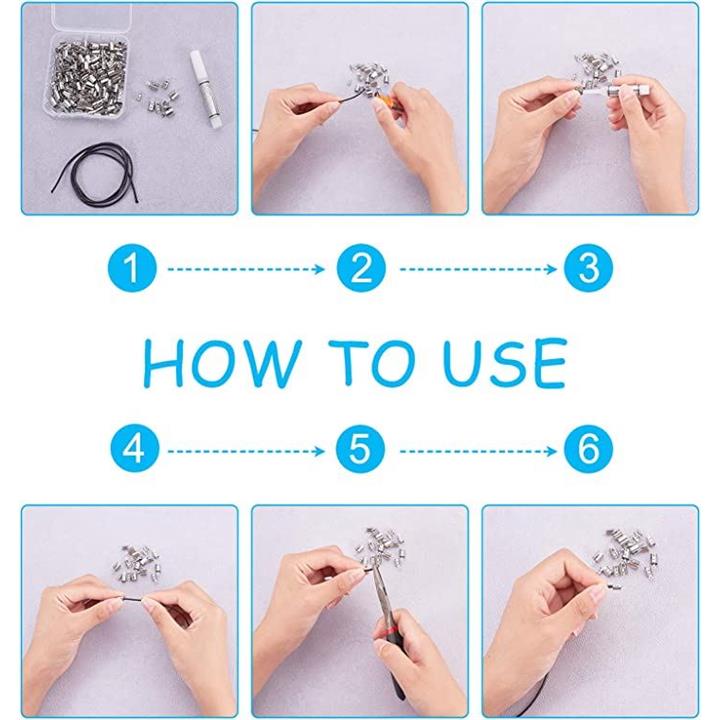 1 2 3

HOW TO USE

4 5 6