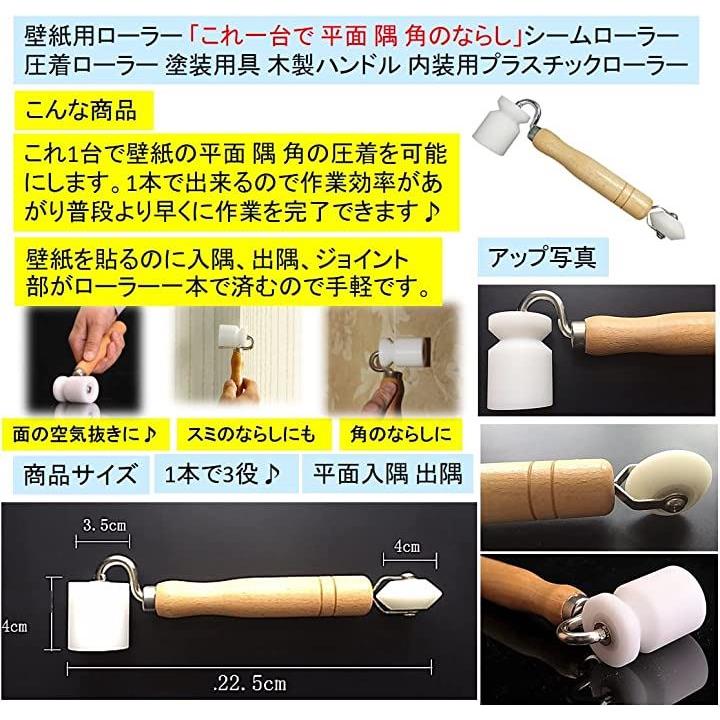 壁紙用ローラー「これ一台で 平面 隅 角のならし」シームローラー 圧着ローラー 塗装用具 木製ハンドル 内装用プラスチックローラー

こんな商品

これ1台で壁紙の平面 隅 角の圧着を可能にします。1本で出来るので作業効率があがり普段より早くに作業を完了できます♪

壁紙を貼るのに入隅、出隅、ジョイント部がローラー一本で済むので手軽です。

アップ写真

面の空気抜きに♪

スミのならしにも

角のならしに

商品サイズ

1本で3役♪

平面入隅 出隅

3.5cm

4cm

4cm

.22.5cm