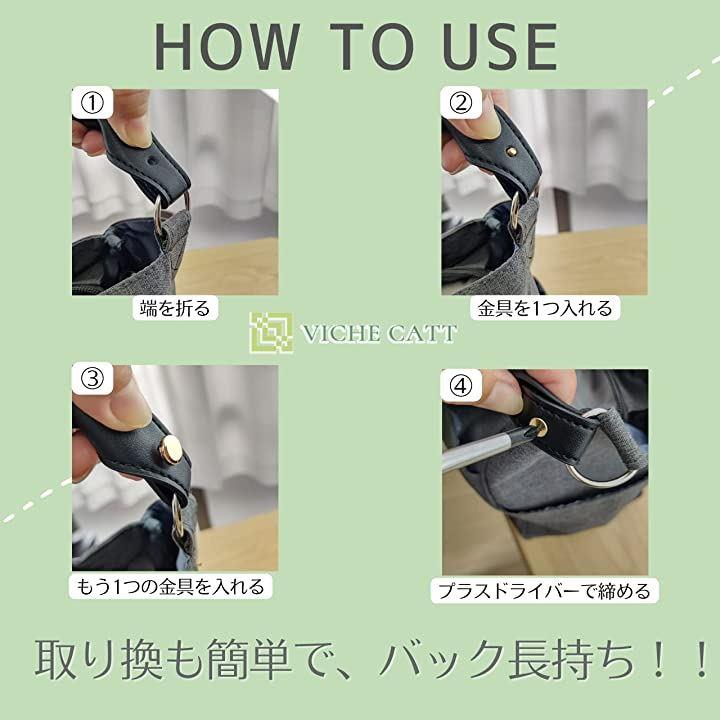 HOW TO USE

①

端を折る

②

金具を1つ入れる

VICHE CATT

③

もう1つの金具を入れる

④

プラスドライバーで締める

取り換も簡単で、バック長持ち！！