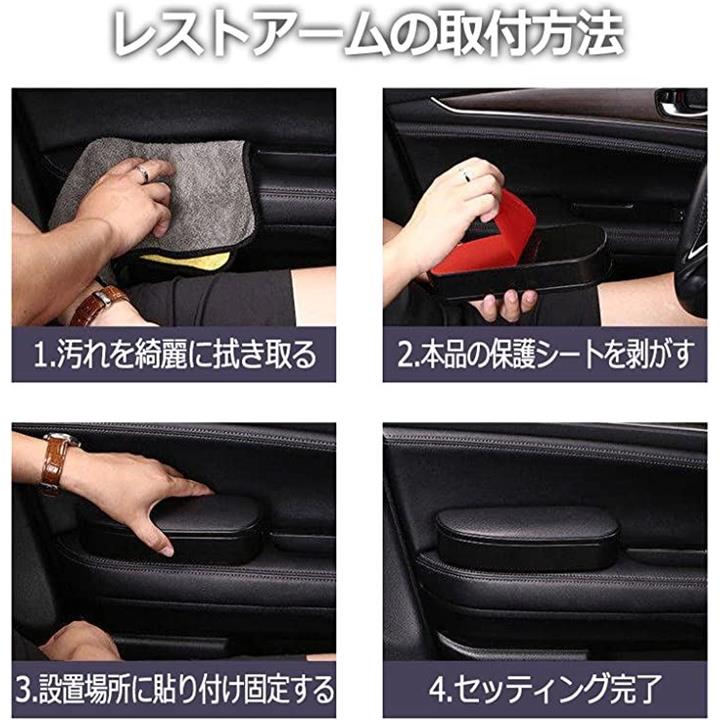 レストアームの取付方法

1.汚れを綺麗に拭き取る

2.本品の保護シートを剥がす

3.設置場所に貼り付け固定する

4.セッティング完了