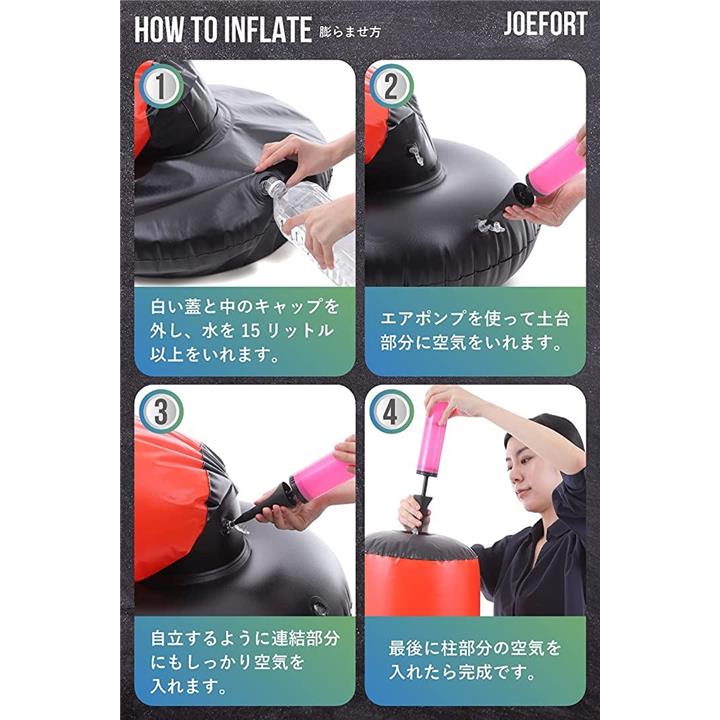 HOW TO INFLATE 膨らませ方

JOEFORT

1

白い蓋と中のキャップを外し、水を 15 リットル以上をいれます。

2

エアポンプを使って土台部分に空気をいれます。

3

自立するように連結部分にもしっかり空気を入れます。

4

最後に柱部分の空気を入れたら完成です。