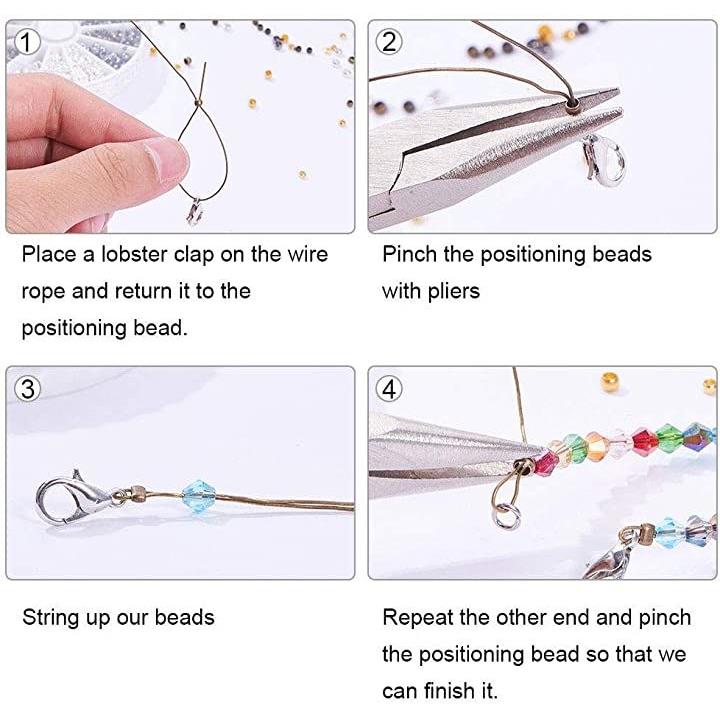 1

Place a lobster clap on the wire rope and return it to the positioning bead.

2

Pinch the positioning beads with pliers

3

String up our beads

4

Repeat the other end and pinch the positioning bead so that we can finish it.