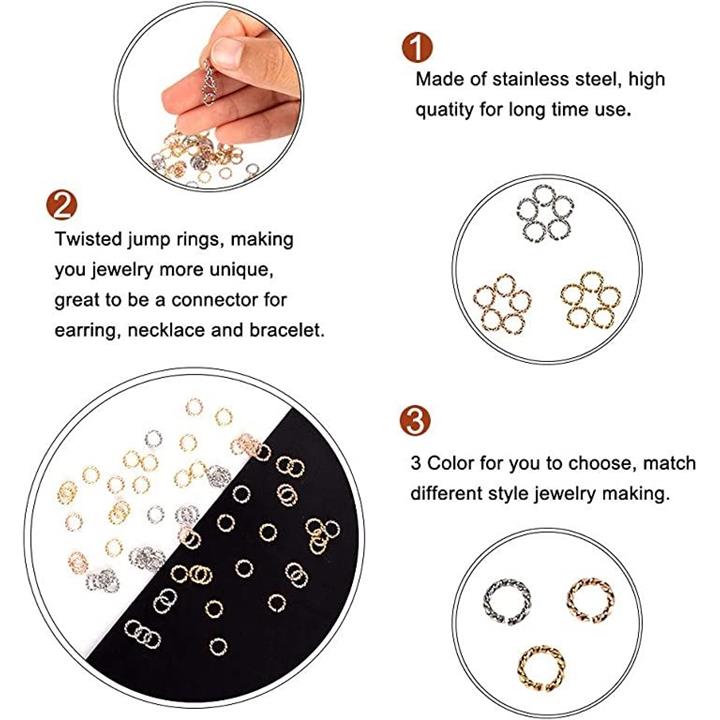 1

Made of stainless steel, high quatity for long time use.

2

Twisted jump rings, making you jewelry more unique, great to be a connector for earring, necklace and bracelet.

3

3 Color for you to choose, match different style jewelry making.