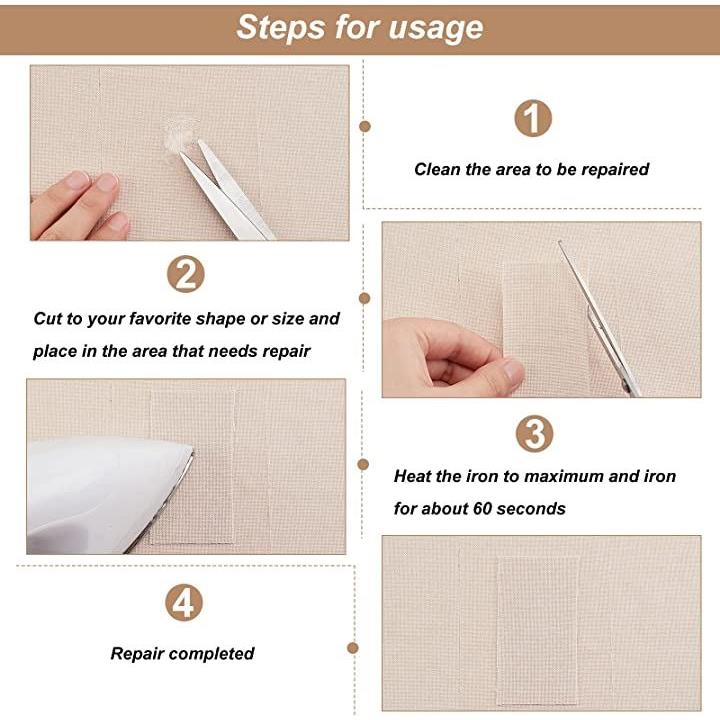 Steps for usage

1

Clean the area to be repaired

2

Cut to your favorite shape or size and place in the area that needs repair

3

Heat the iron to maximum and iron for about 60 seconds

4

Repair completed