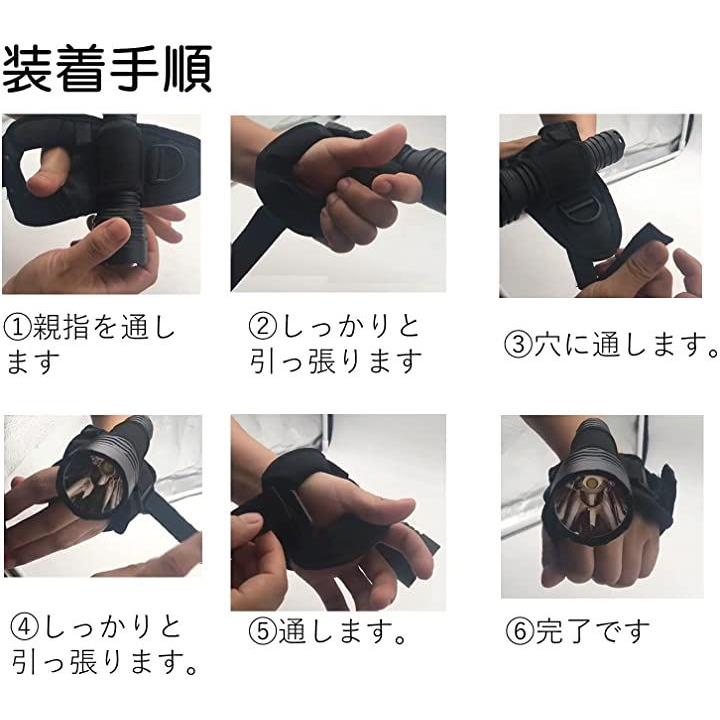 装着手順

①親指を通します

②しっかりと引っ張ります

③穴に通します。

④しっかりと引っ張ります。

⑤通します。

⑥完了です