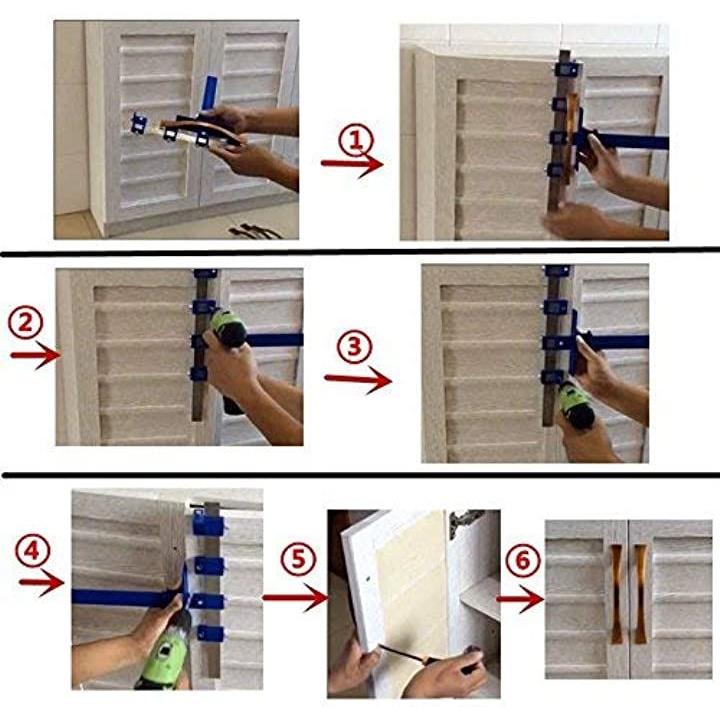 ①

②

③

④

⑤

⑥