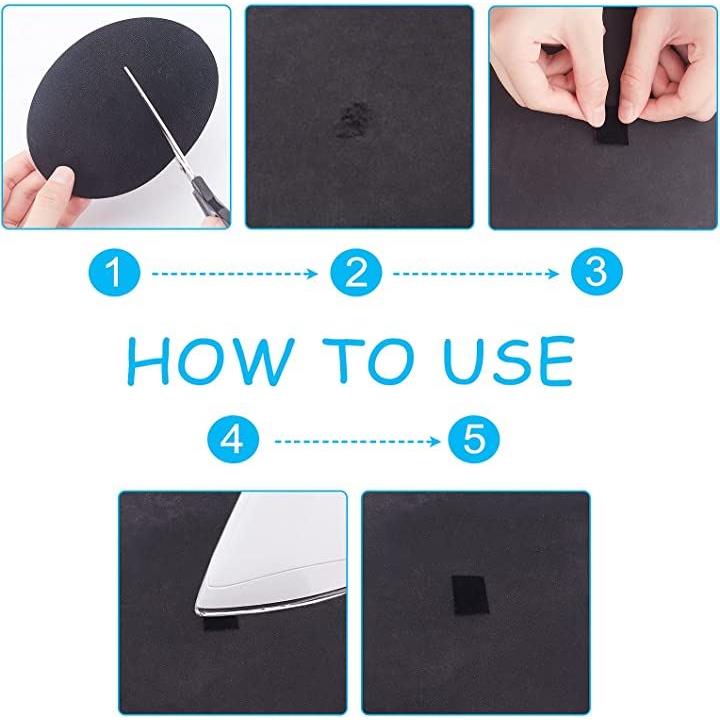 1
2
3
HOW TO USE
4
5