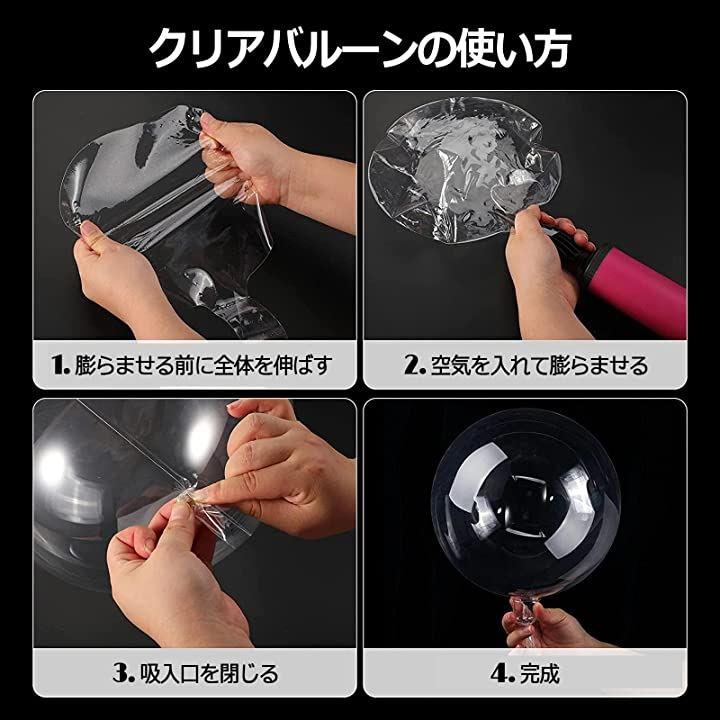 クリアバルーンの使い方

1. 膨らませる前に全体を伸ばす

2. 空気を入れて膨らませる

3. 吸入口を閉じる

4. 完成