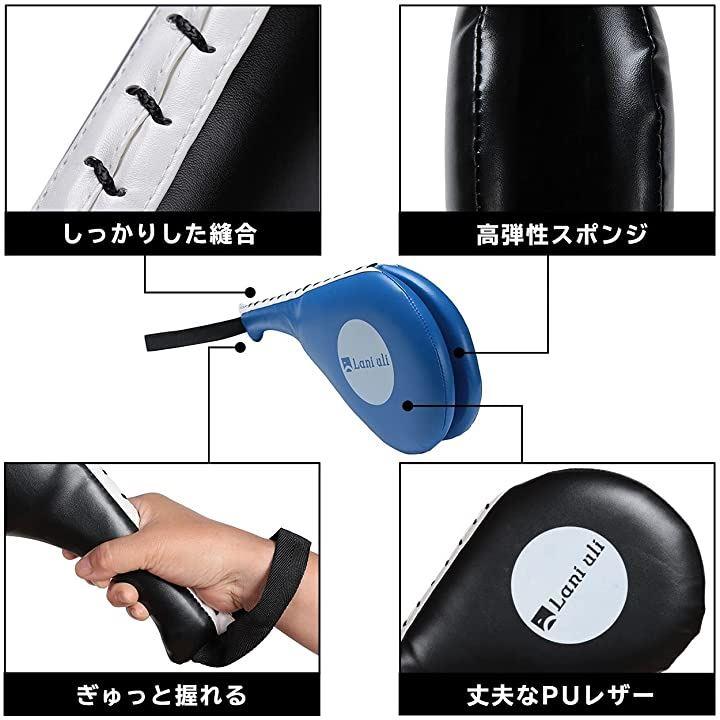 しっかりした縫合

高弾性スポンジ

Lani uli

ぎゅっと握れる

Lani uli

丈夫なPUレザー